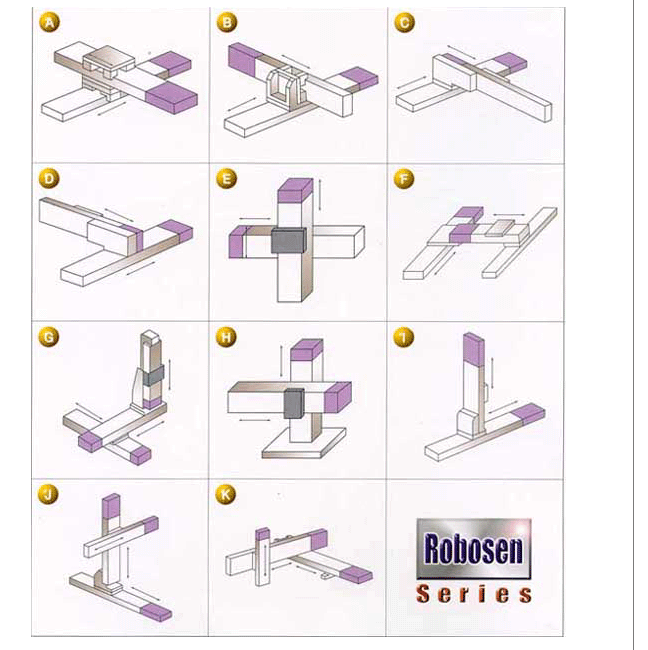 A

B

C

D

E

F

G

H

I

J

K

Robosen
Series